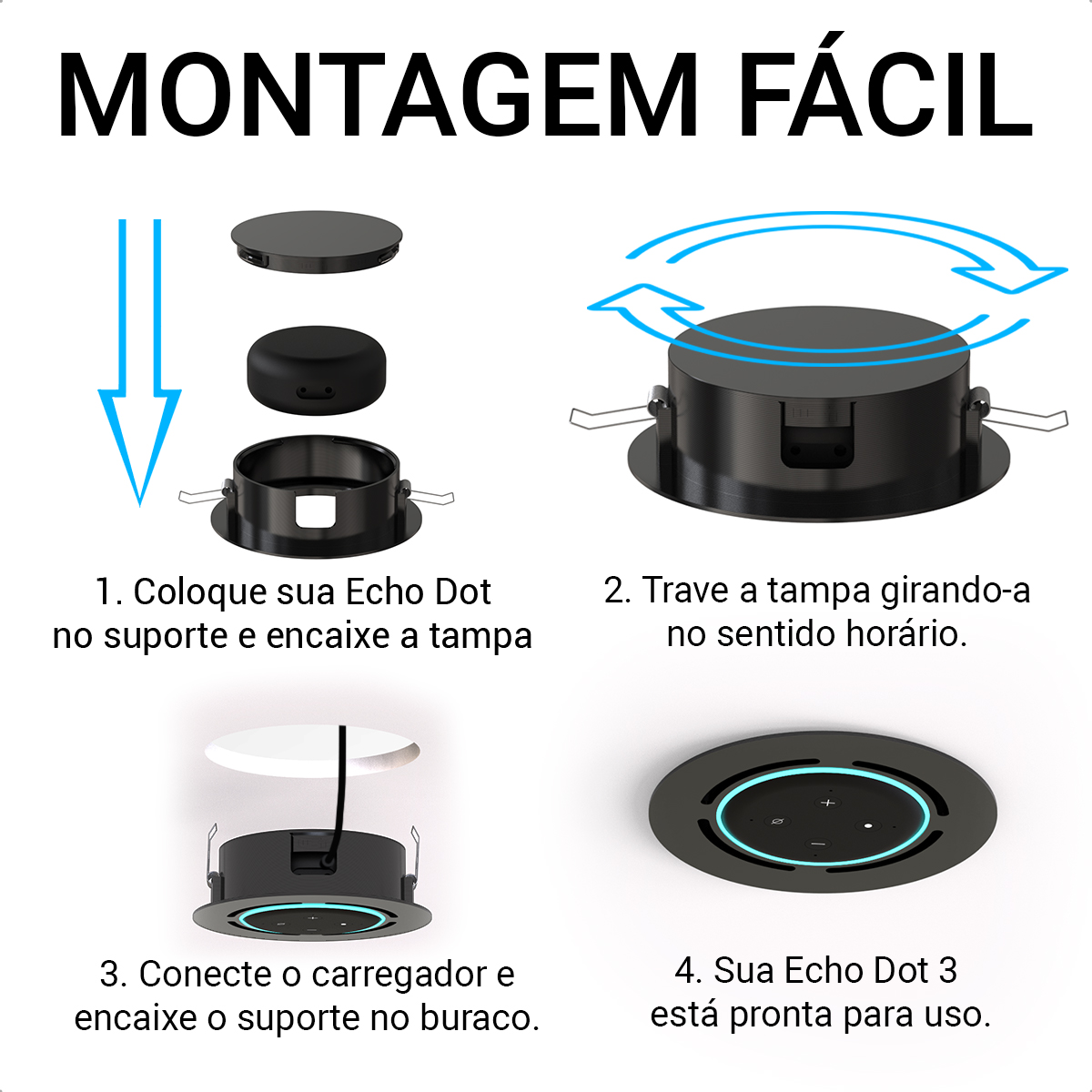 MONTAGEM FÁCIL

1. Coloque sua Echo Dot no suporte e encaixe a tampa

2. Trave a tampa girando-a no sentido horário.

3. Conecte o carregador e encaixe o suporte no buraco.

4. Sua Echo Dot 3 está pronta para uso.