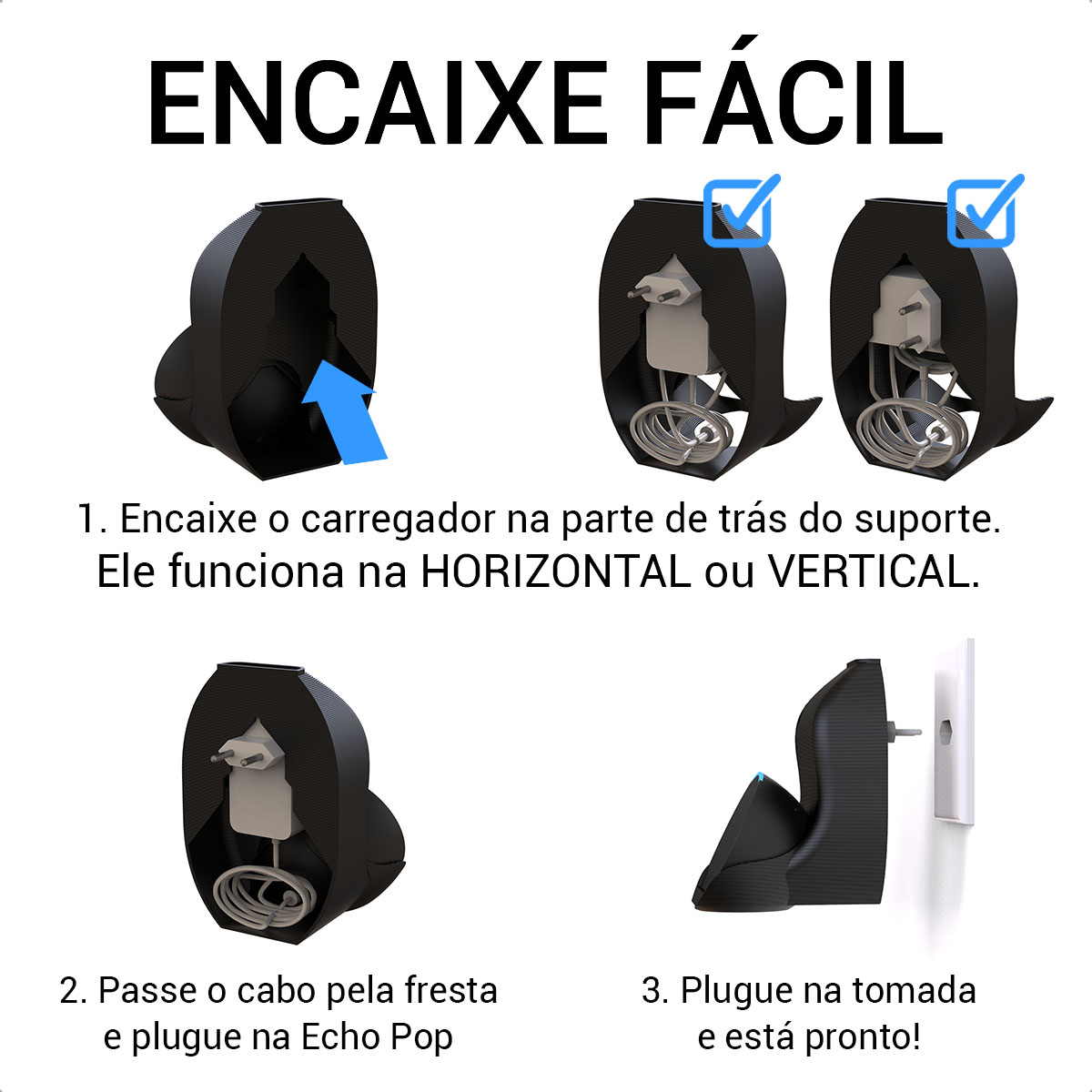 ENCAIXE FÁCIL

1. Encaixe o carregador na parte de trás do suporte.
Ele funciona na HORIZONTAL ou VERTICAL.

2. Passe o cabo pela fresta e plugue na Echo Pop

3. Plugue na tomada e está pronto!